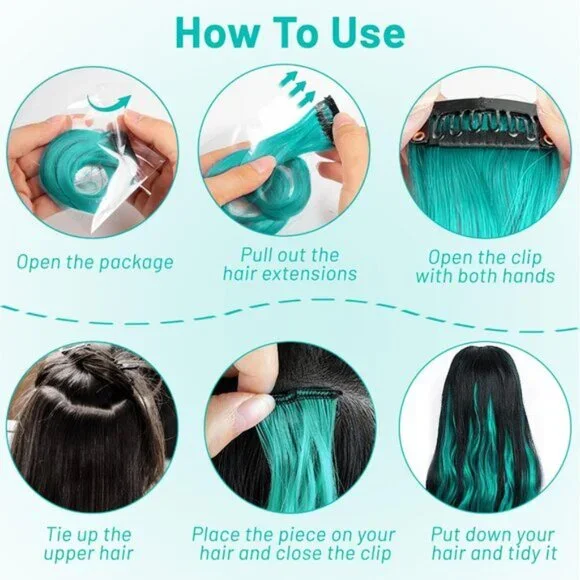 How To Use

Open the package

Pull out the hair extensions

Open the clip with both hands

Tie up the upper hair

Place the piece on your hair and close the clip

Put down your hair and tidy it